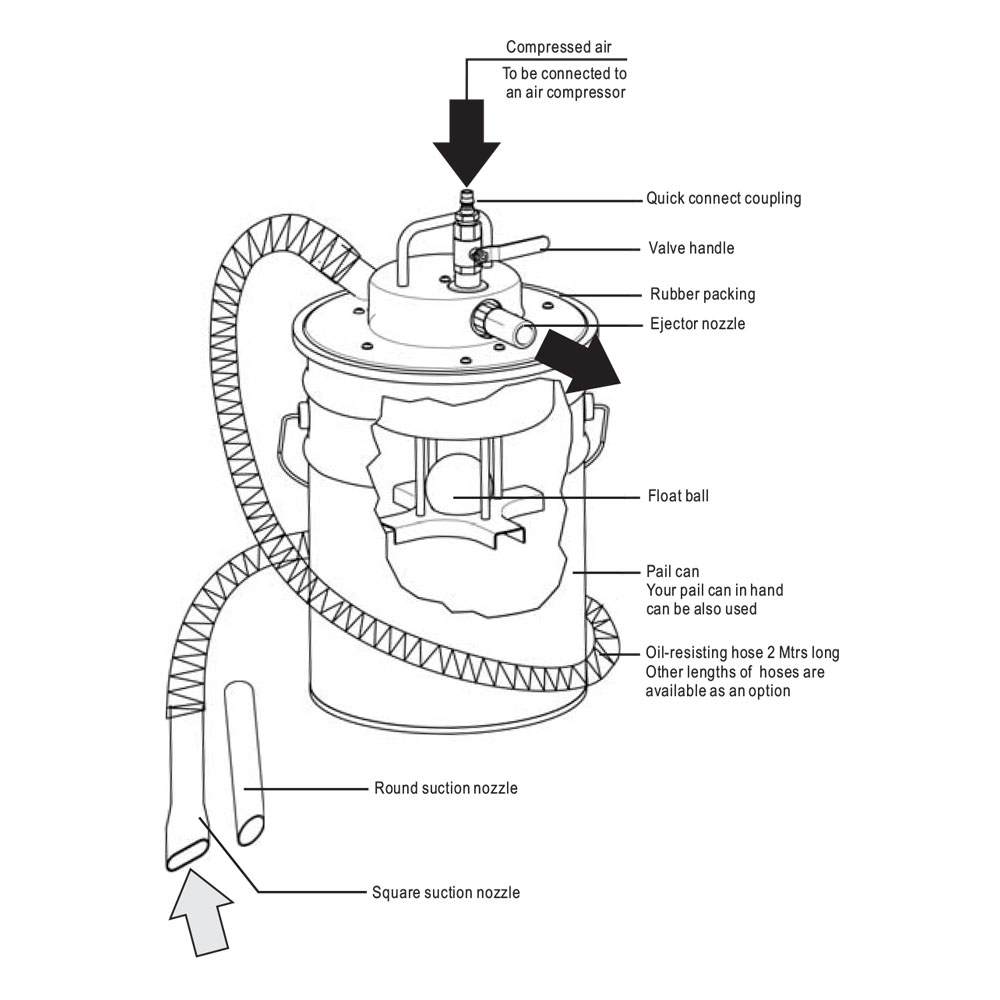 Compressed air
To be connected to an air compressor

Quick connect coupling

Valve handle

Rubber packing

Ejector nozzle

Float ball

Pail can
Your pail can in hand can be also used

Oil-resisting hose 2 Mtrs long
Other lengths of hoses are available as an option

Round suction nozzle

Square suction nozzle